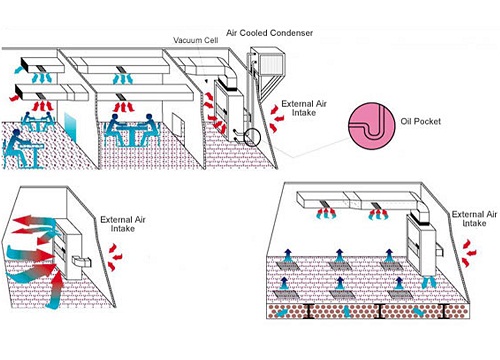 Air Cooled Condenser
Vacuum Cell
External Air Intake
Oil Pocket
External Air Intake
External Air Intake